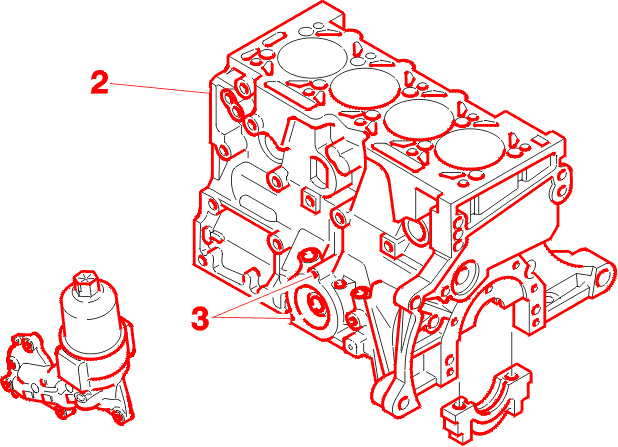 2

3