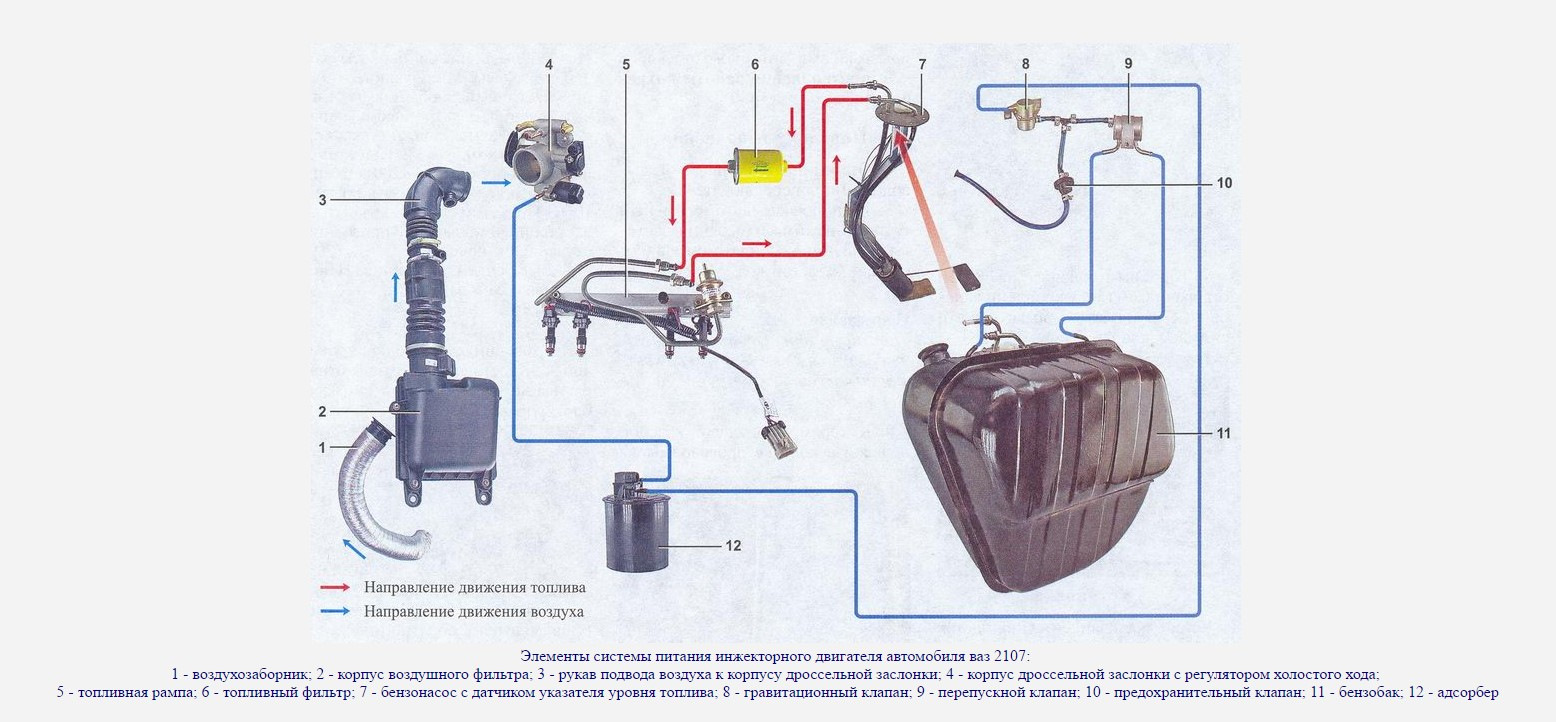 4
5
6
7
8
9
3
10
2
1
11
12

Направление движения топлива
Направление движения воздуха

Элементы системы питания инжекторного двигателя автомобиля ваз 2107:
1 - воздухозаборник; 2 - корпус воздушного фильтра; 3 - рукав подвода воздуха к корпусу дроссельной заслонки; 4 - корпус дроссельной заслонки с регулятором холостого хода;
5 - топливная рампа; 6 - топливный фильтр; 7 - бензонасос с датчиком указателя уровня топлива; 8 - гравитационный клапан; 9 - перепускной клапан; 10 - предохранительный клапан; 11 - бензобак; 12 - адсорбер