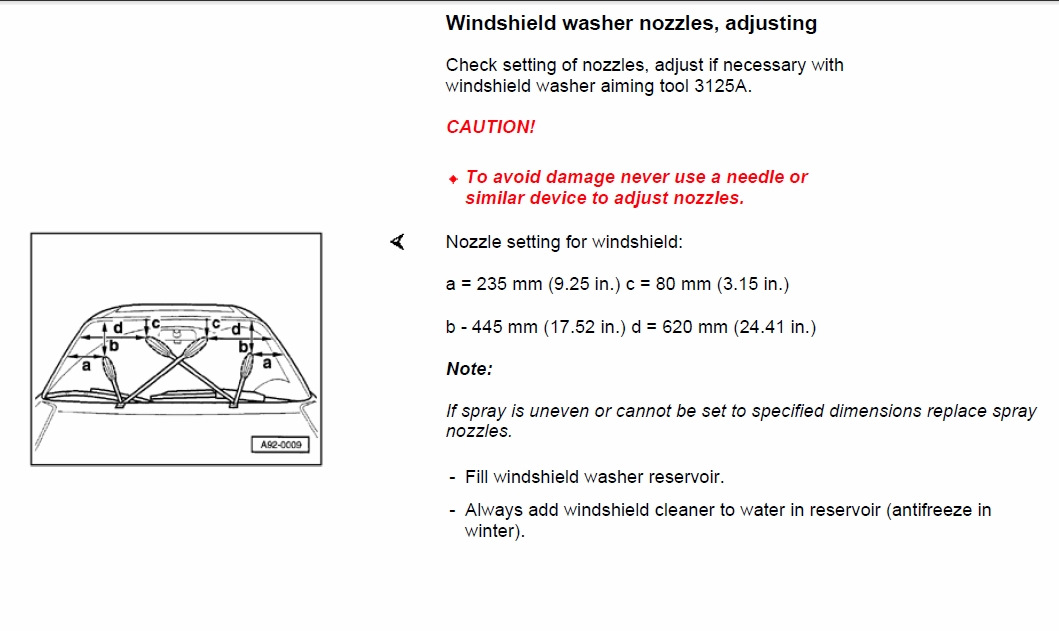 Windshield washer nozzles, adjusting

Check setting of nozzles, adjust if necessary with windshield washer aiming tool 3125A.

CAUTION!

◆ To avoid damage never use a needle or similar device to adjust nozzles.

d
c
c
d
b
b
a
a
A92-0009

Nozzle setting for windshield:

a = 235 mm (9.25 in.) c = 80 mm (3.15 in.)

b - 445 mm (17.52 in.) d = 620 mm (24.41 in.)

Note:

If spray is uneven or cannot be set to specified dimensions replace spray nozzles.

- Fill windshield washer reservoir.

- Always add windshield cleaner to water in reservoir (antifreeze in winter).