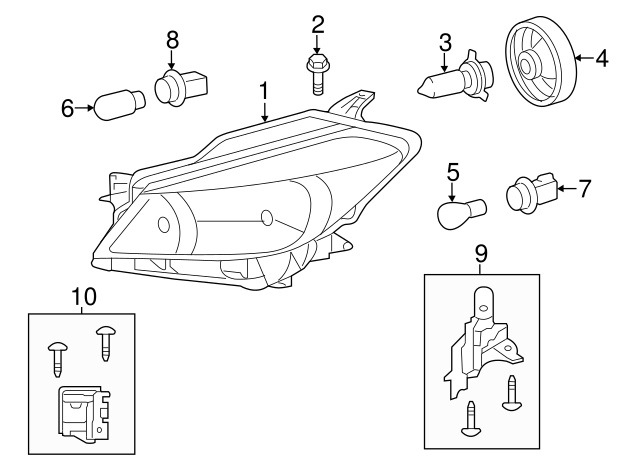 8
2
3
4
6
1
5
7
9
10