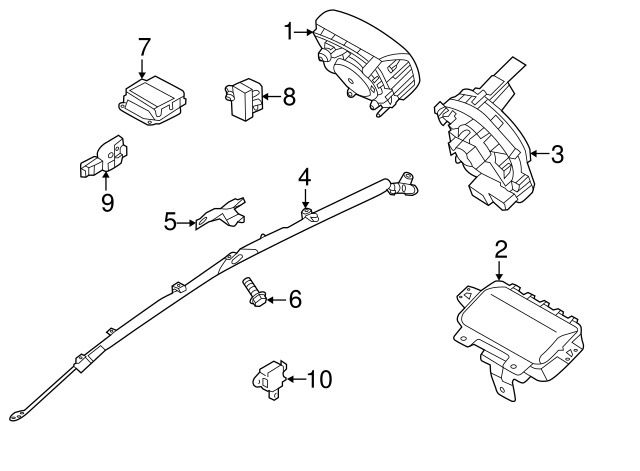 1
7
8
3
9
4
5
2
6
10