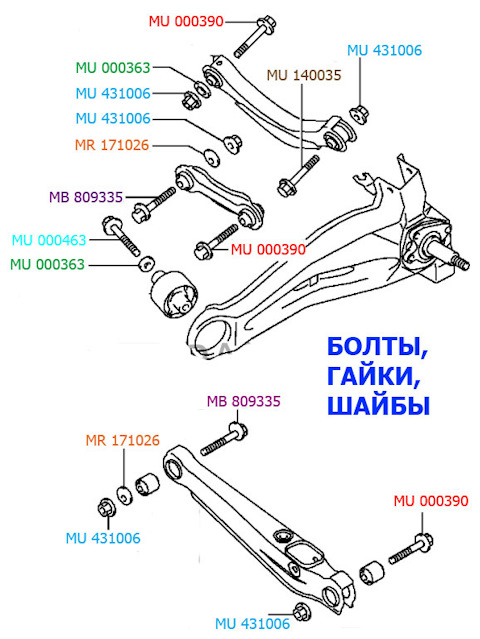 MU 000390

MU 431006

MU 000363

MU 140035

MU 431006

MU 431006

MR 171026

MB 809335

MU 000463

MU 000390

MU 000363

БОЛТЫ, ГАЙКИ, ШАЙБЫ

MB 809335

MR 171026

MU 431006

MU 000390

MU 431006