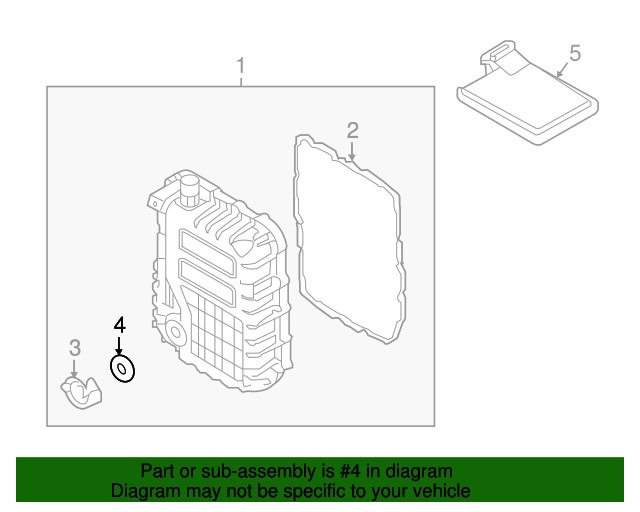 1

5

2

4

3

Part or sub-assembly is #4 in diagram
Diagram may not be specific to your vehicle