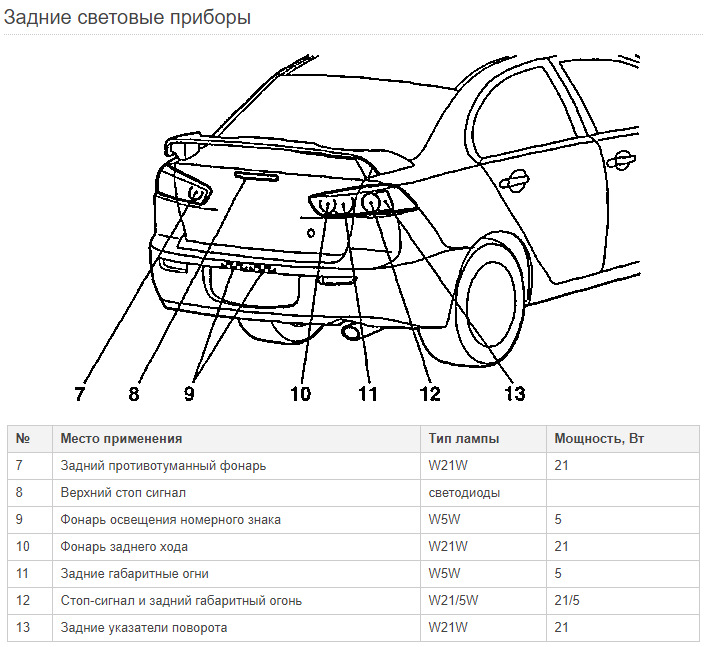 Задние световые приборы

7 8 9 10 11 12 13

| № | Место применения | Тип лампы | Мощность, Вт |
|---|---|---|---|
| 7 | Задний противотуманный фонарь | W21W | 21 |
| 8 | Верхний стоп сигнал | светодиоды | |
| 9 | Фонарь освещения номерного знака | W5W | 5 |
| 10 | Фонарь заднего хода | W21W | 21 |
| 11 | Задние габаритные огни | W5W | 5 |
| 12 | Стоп-сигнал и задний габаритный огонь | W21/5W | 21/5 |
| 13 | Задние указатели поворота | W21W | 21 |