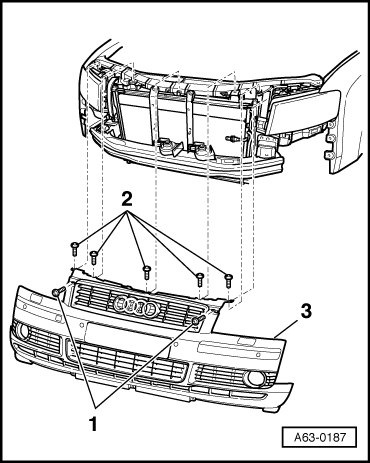 2

3

1

A63-0187