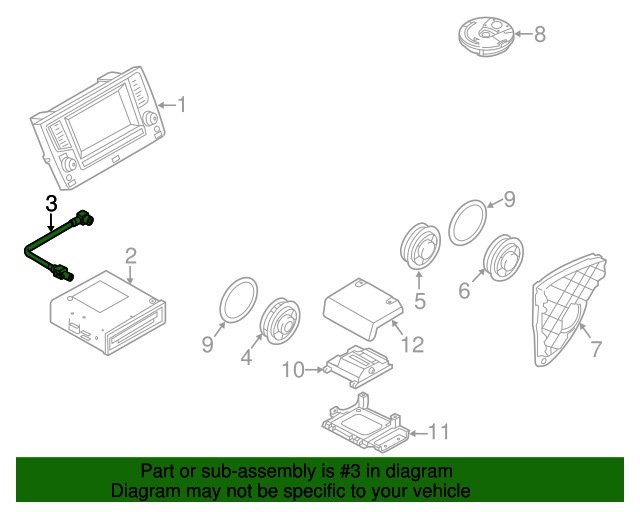 8
1
3
9
2
5
6
9
4
12
7
10
11

Part or sub-assembly is #3 in diagram
Diagram may not be specific to your vehicle