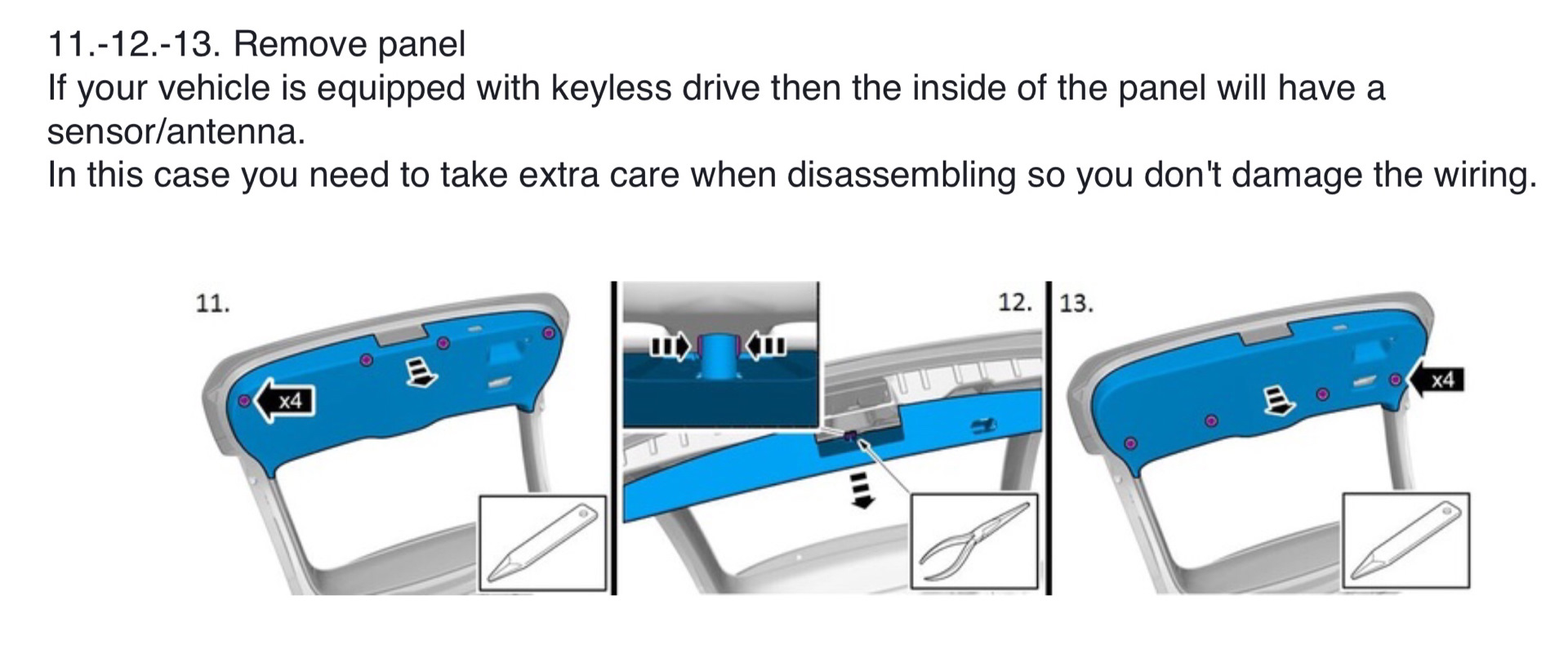 11.-12.-13. Remove panel
If your vehicle is equipped with keyless drive then the inside of the panel will have a sensor/antenna.
In this case you need to take extra care when disassembling so you don't damage the wiring.

11.

x4

12.

13.

x4