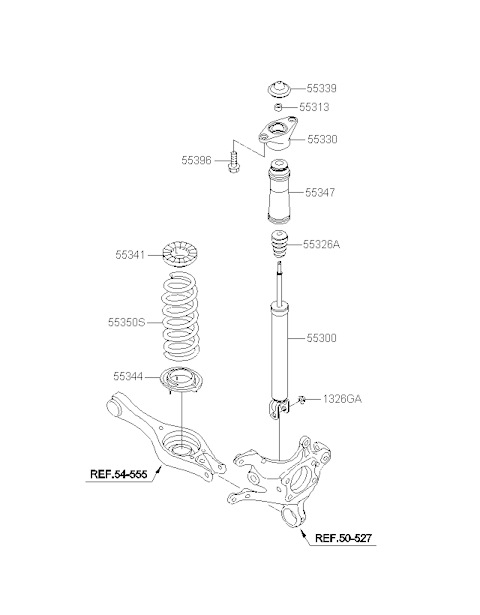 55339
55313
55330
55396
55347
55326A
55341
55350S
55300
55344
1326GA
REF.54-555
REF.50-527