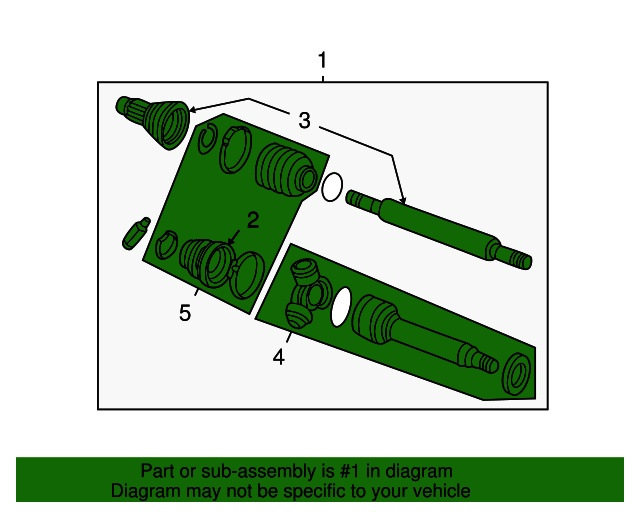 1

3

2

5

4

Part or sub-assembly is #1 in diagram
Diagram may not be specific to your vehicle