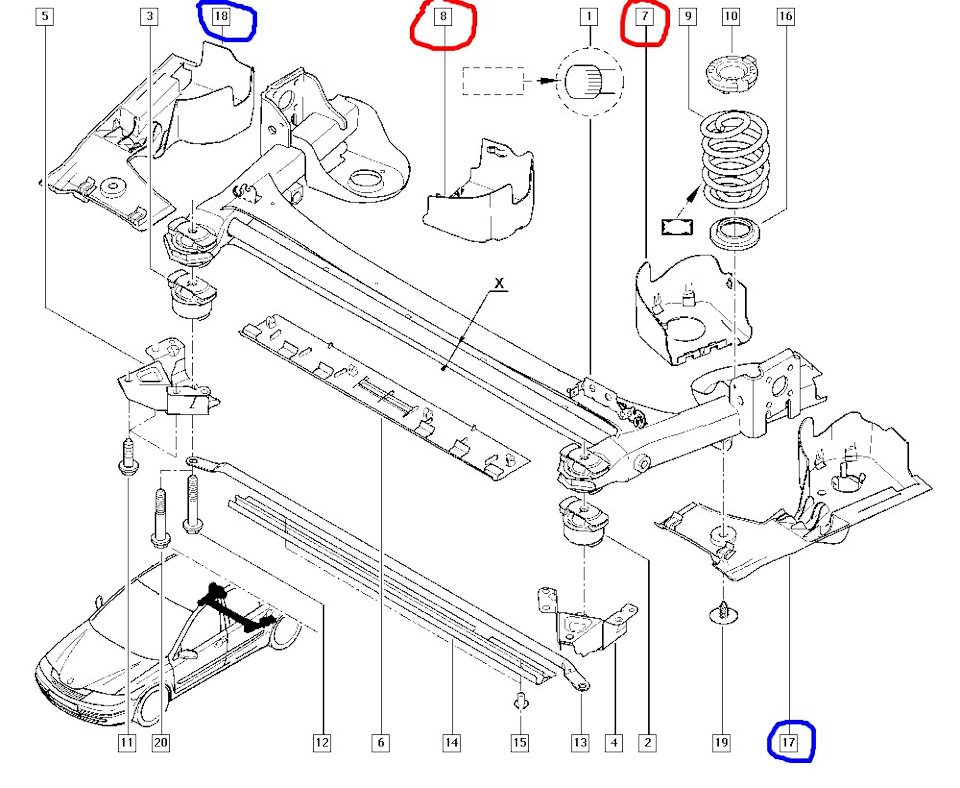 5
3
18
8
1
7
9
10
16
X
11
20
12
6
14
15
13
4
2
19
17