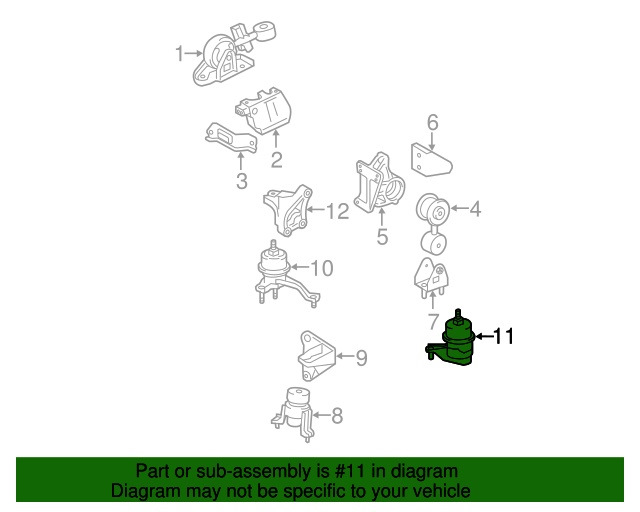 1
2
3
6
12
5
4
10
7
11
9
8

Part or sub-assembly is #11 in diagram
Diagram may not be specific to your vehicle