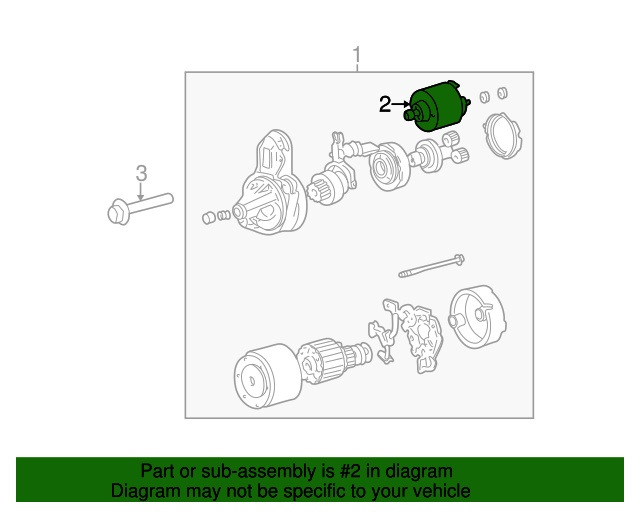 1

2

3

Part or sub-assembly is #2 in diagram
Diagram may not be specific to your vehicle