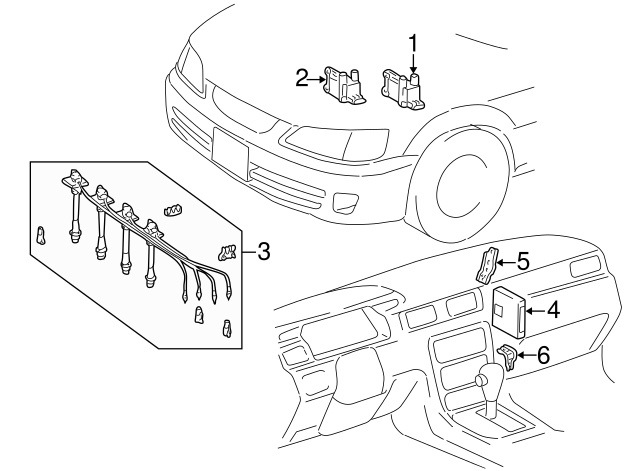 1
2
3
5
4
6