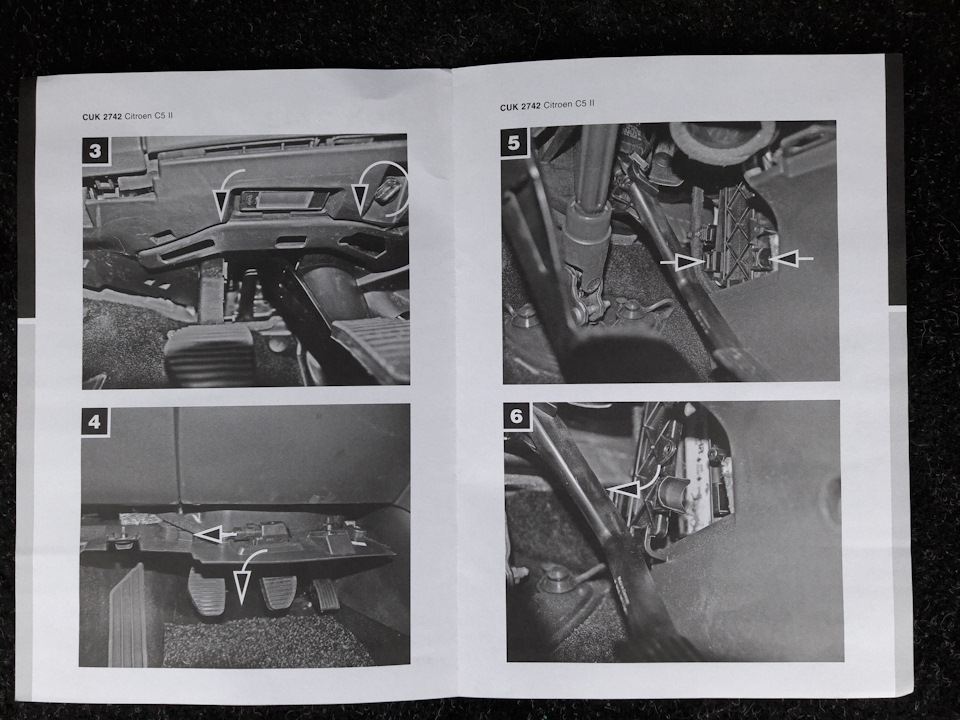 CUK 2742 Citroen C5 II

3

4

CUK 2742 Citroen C5 II

5

6