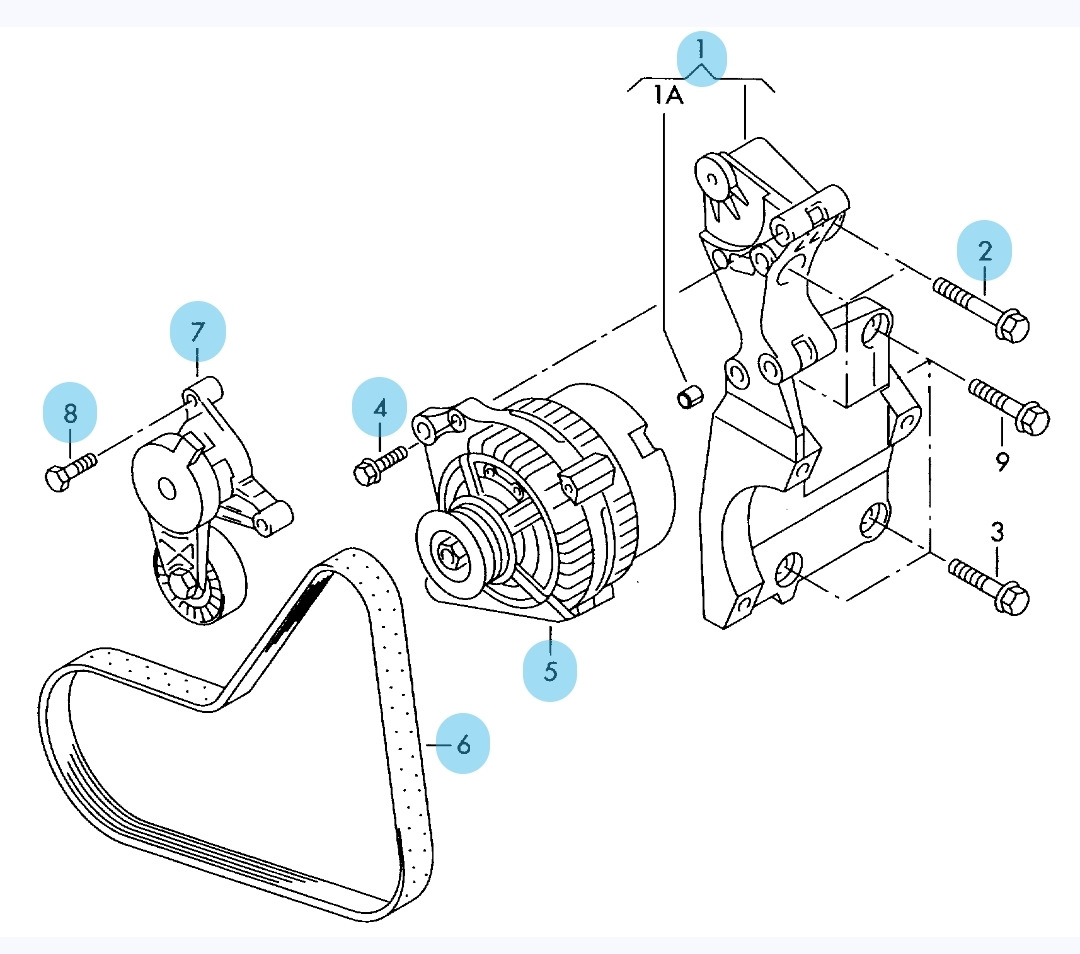 1
1A
2
7
8
4
9
3
5
6