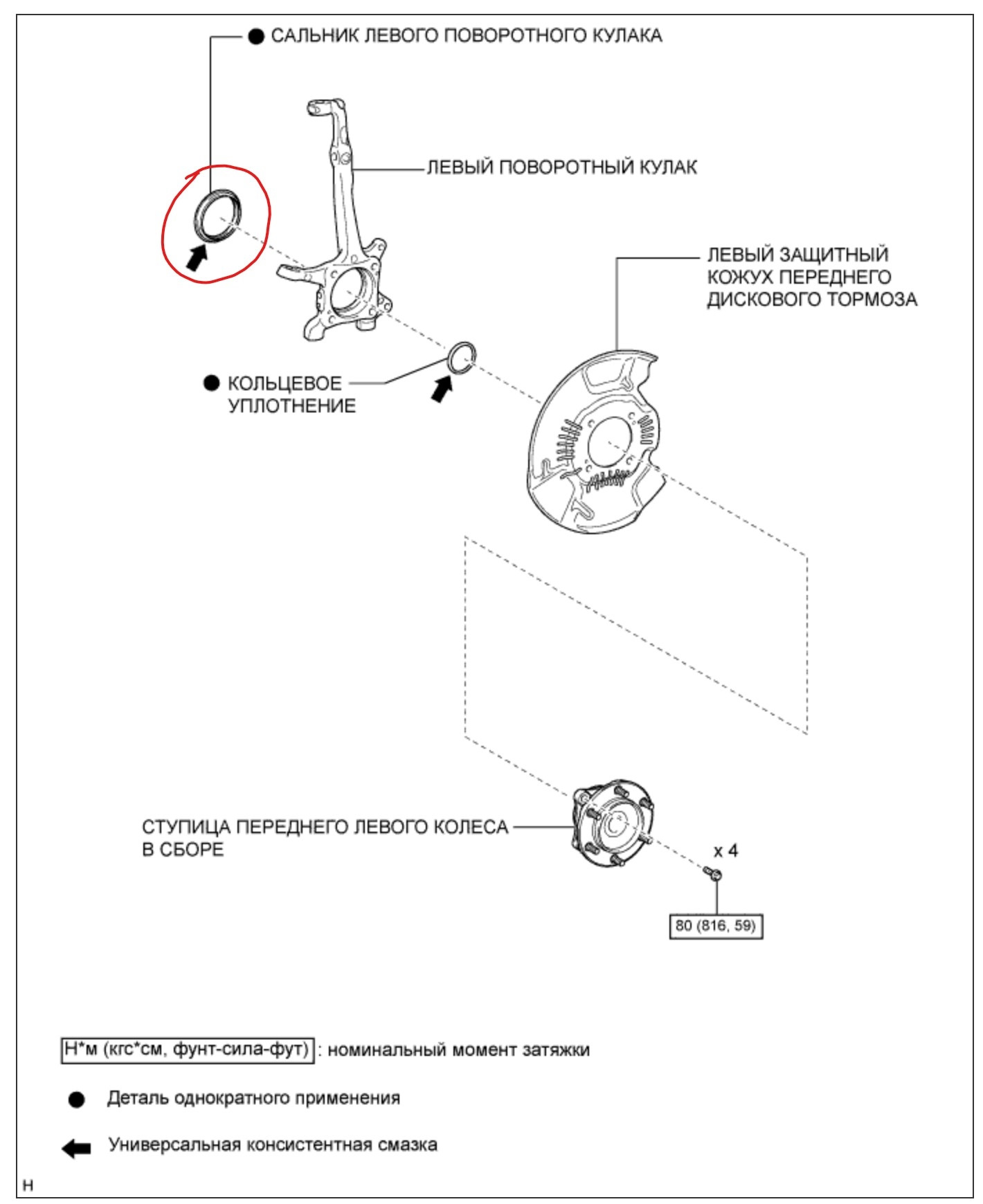 ● САЛЬНИК ЛЕВОГО ПОВОРОТНОГО КУЛАКА

ЛЕВЫЙ ПОВОРОТНЫЙ КУЛАК

ЛЕВЫЙ ЗАЩИТНЫЙ КОЖУХ ПЕРЕДНЕГО ДИСКОВОГО ТОРМОЗА

● КОЛЬЦЕВОЕ УПЛОТНЕНИЕ

СТУПИЦА ПЕРЕДНЕГО ЛЕВОГО КОЛЕСА В СБОРЕ

x 4

80 (816, 59)

Н*м (кгс*см, фунт-сила-фут) : номинальный момент затяжки

● Деталь однократного применения

Универсальная консистентная смазка

H