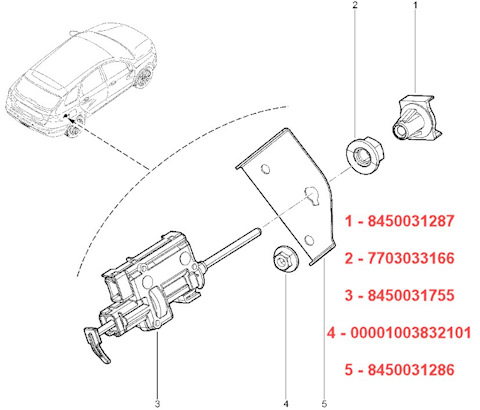 2
1
1 - 8450031287
2 - 7703033166
3 - 8450031755
4 - 00001003832101
5 - 8450031286
3
4
5