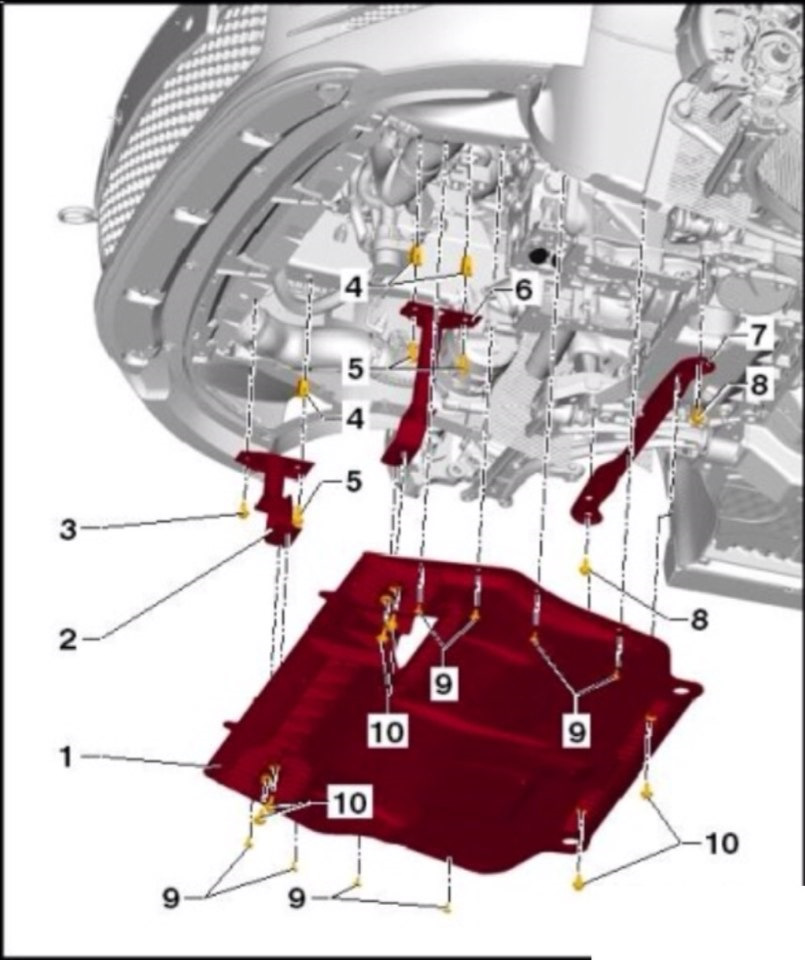 4
6
5
7
8
4
5
3
2
8
9
10
9
1
10
10
9
9