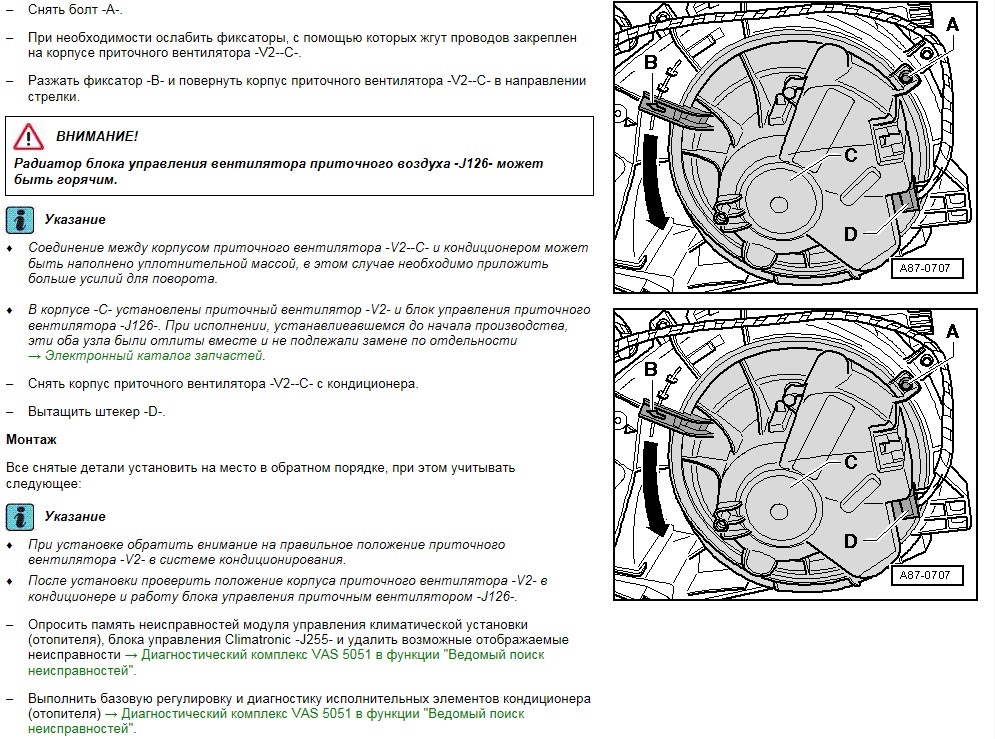 – Снять болт -A-.

– При необходимости ослабить фиксаторы, с помощью которых жгут проводов закреплен на корпусе приточного вентилятора -V2--C-.

– Разжать фиксатор -B- и повернуть корпус приточного вентилятора -V2--C- в направлении стрелки.

ВНИМАНИЕ!

Радиатор блока управления вентилятора приточного воздуха -J126- может быть горячим.

Указание

♦ Соединение между корпусом приточного вентилятора -V2--C- и кондиционером может быть наполнено уплотнительной массой, в этом случае необходимо приложить больше усилий для поворота.

♦ В корпусе -C- установлены приточный вентилятор -V2- и блок управления приточного вентилятора -J126-. При исполнении, устанавливавшемся до начала производства, эти оба узла были отлиты вместе и не подлежали замене по отдельности → Электронный каталог запчастей.

– Снять корпус приточного вентилятора -V2--C- с кондиционера.

– Вытащить штекер -D-.

Монтаж

Все снятые детали установить на место в обратном порядке, при этом учитывать следующее:

Указание

♦ При установке обратить внимание на правильное положение приточного вентилятора -V2- в системе кондиционирования.

♦ После установки проверить положение корпуса приточного вентилятора -V2- в кондиционере и работу блока управления приточным вентилятором -J126-.

– Опросить память неисправностей модуля управления климатической установки (отопителя), блока управления Climatronic -J255- и удалить возможные отображаемые неисправности → Диагностический комплекс VAS 5051 в функции "Ведомый поиск неисправностей".

– Выполнить базовую регулировку и диагностику исполнительных элементов кондиционера (отопителя) → Диагностический комплекс VAS 5051 в функции "Ведомый поиск неисправностей".

A
B
C
D
A87-0707

A
B
C
D
A87-0707