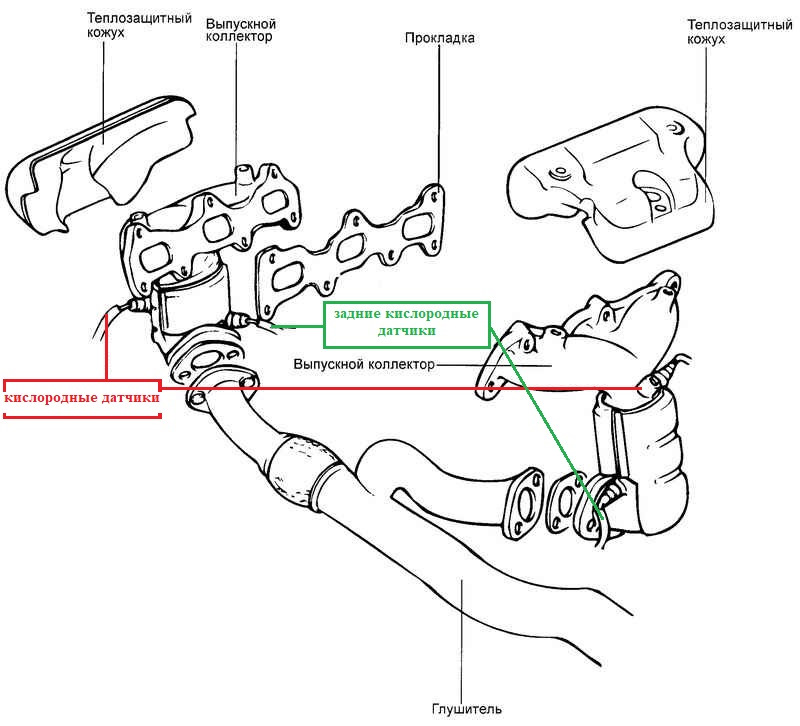 Теплозащитный кожух

Выпускной коллектор

Прокладка

Теплозащитный кожух

задние кислородные датчики

Выпускной коллектор

кислородные датчики

Глушитель