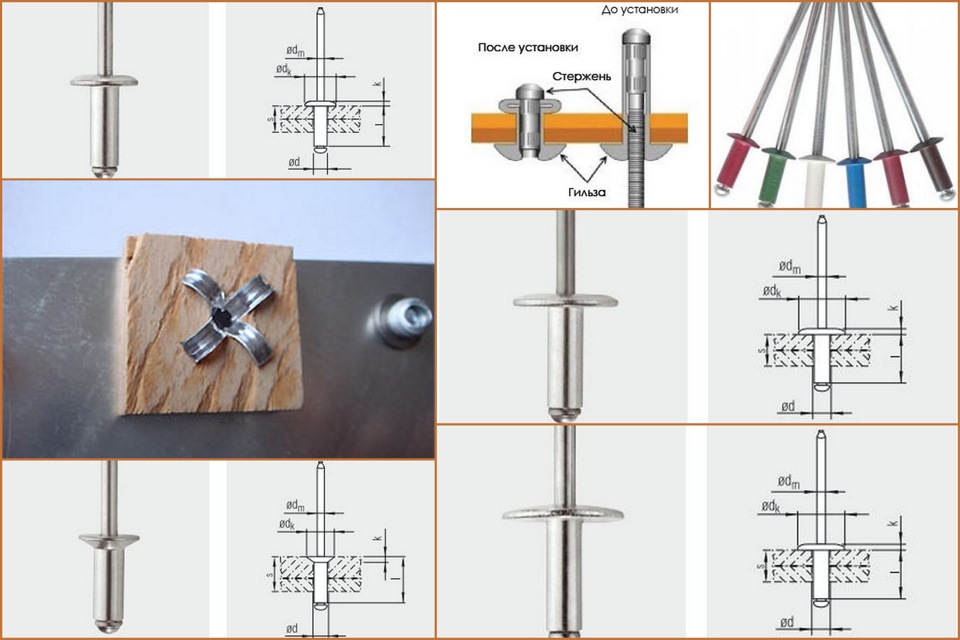 ød$_m$
ød$_k$
k
s
l
ød

До установки
После установки
Стержень
Гильза

ød$_m$
ød$_k$
k
s
l
ød

ød$_m$
ød$_k$
k
s
l
ød

ød$_m$
ød$_k$
k
s
l
ød