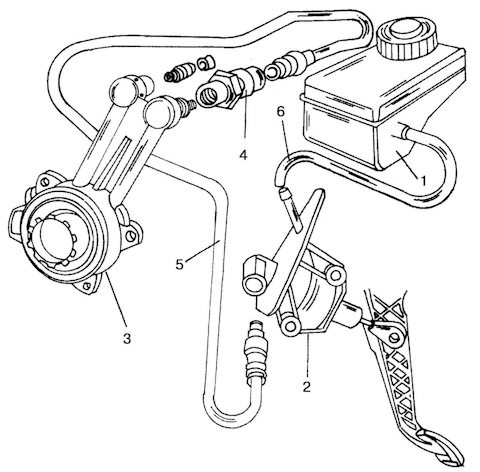 6
4
1
5
3
2