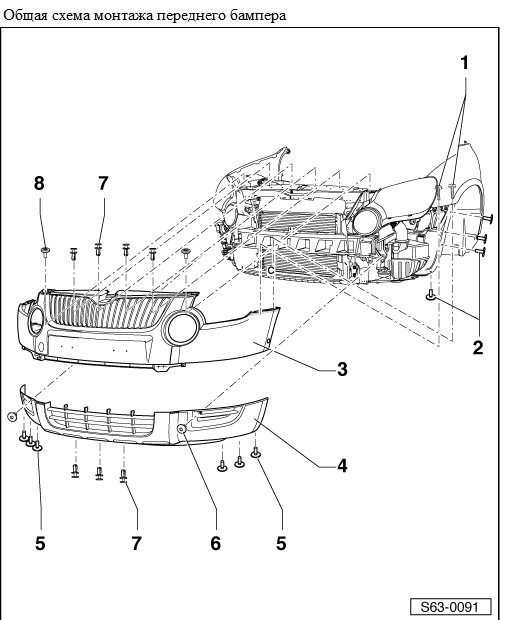 Общая схема монтажа переднего бампера

1

8

7

2

3

4

5

7

6

5

S63-0091