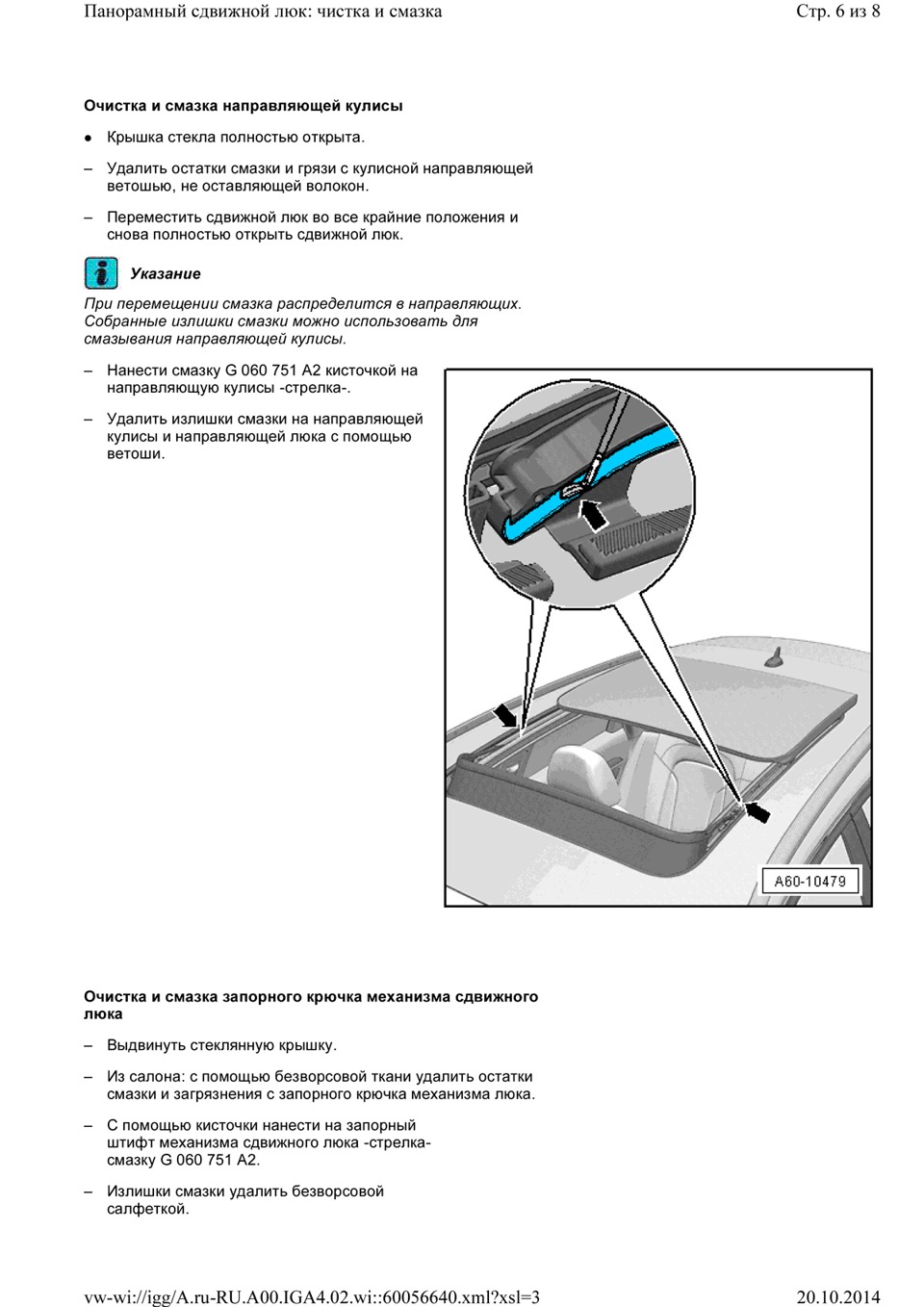 Панорамный сдвижной люк: чистка и смазка

Стр. 6 из 8

Очистка и смазка направляющей кулисы

● Крышка стекла полностью открыта.

– Удалить остатки смазки и грязи с кулисной направляющей ветошью, не оставляющей волокон.

– Переместить сдвижной люк во все крайние положения и снова полностью открыть сдвижной люк.

Указание

При перемещении смазка распределится в направляющих. Собранные излишки смазки можно использовать для смазывания направляющей кулисы.

– Нанести смазку G 060 751 A2 кисточкой на направляющую кулисы -стрелка-.

– Удалить излишки смазки на направляющей кулисы и направляющей люка с помощью ветоши.

A60-10479

Очистка и смазка запорного крючка механизма сдвижного люка

– Выдвинуть стеклянную крышку.

– Из салона: с помощью безворсовой ткани удалить остатки смазки и загрязнения с запорного крючка механизма люка.

– С помощью кисточки нанести на запорный штифт механизма сдвижного люка -стрелка- смазку G 060 751 A2.

– Излишки смазки удалить безворсовой салфеткой.

vw-wi://igg/A.ru-RU.A00.IGA4.02.wi::60056640.xml?xsl=3

20.10.2014