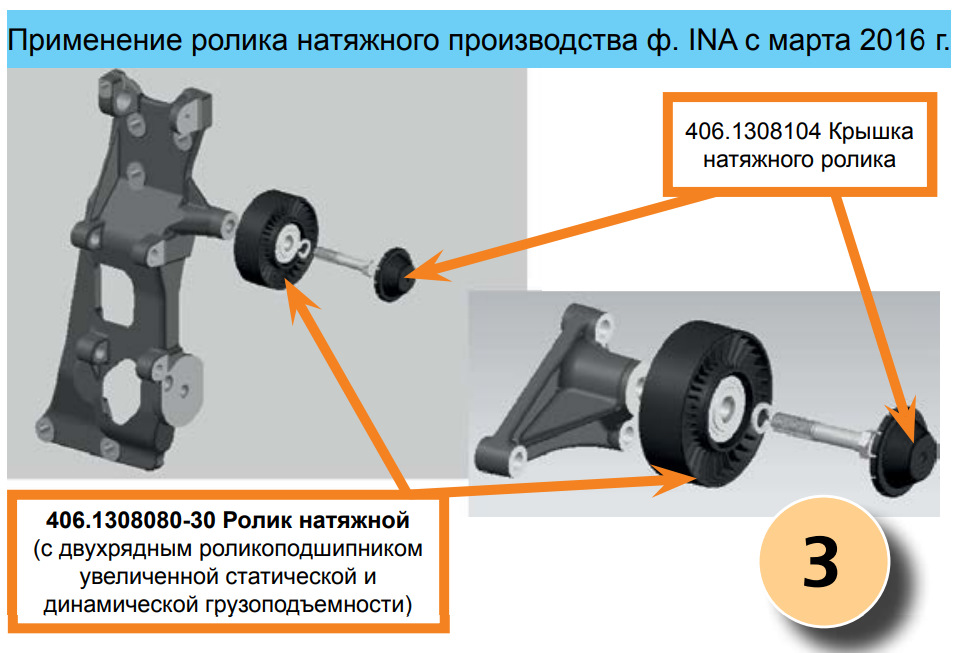 Применение ролика натяжного производства ф. INA с марта 2016 г.

406.1308104 Крышка натяжного ролика

406.1308080-30 Ролик натяжной
(с двухрядным роликоподшипником увеличенной статической и динамической грузоподъемности)

3