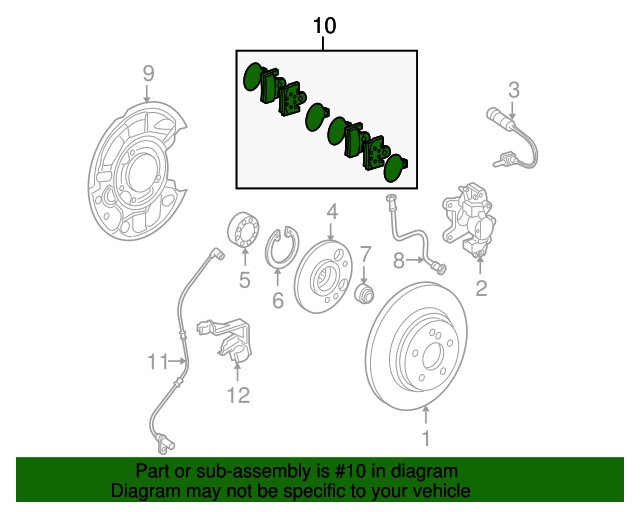 10

9

3

4

7

8

2

5

6

11

12

1

Part or sub-assembly is #10 in diagram
Diagram may not be specific to your vehicle