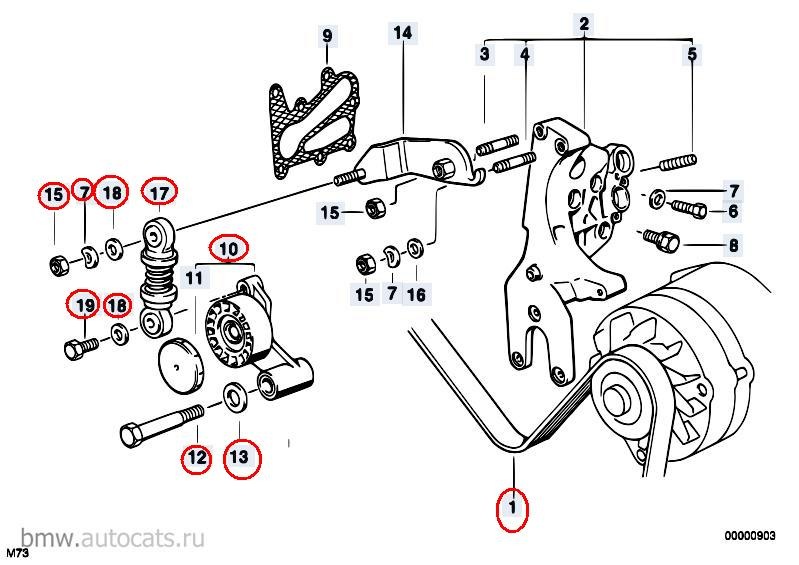 9
14
2
3
4
5
15
7
18
17
15
7
6
8
10
11
15
7
16
19
18
12
13
1
M73
bmw.autocats.ru
00000903