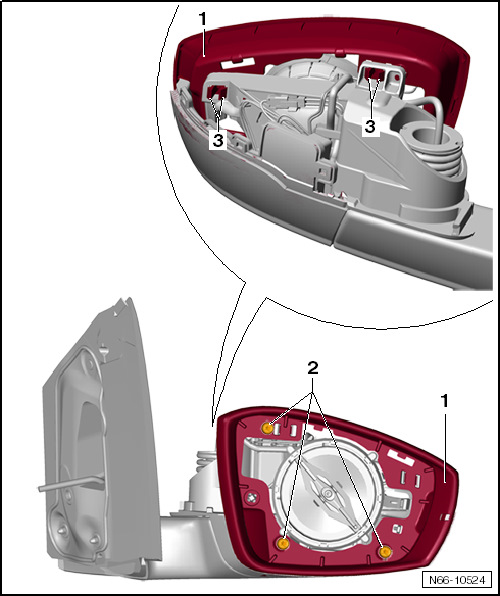 1

3

3

2

1

N66-10524