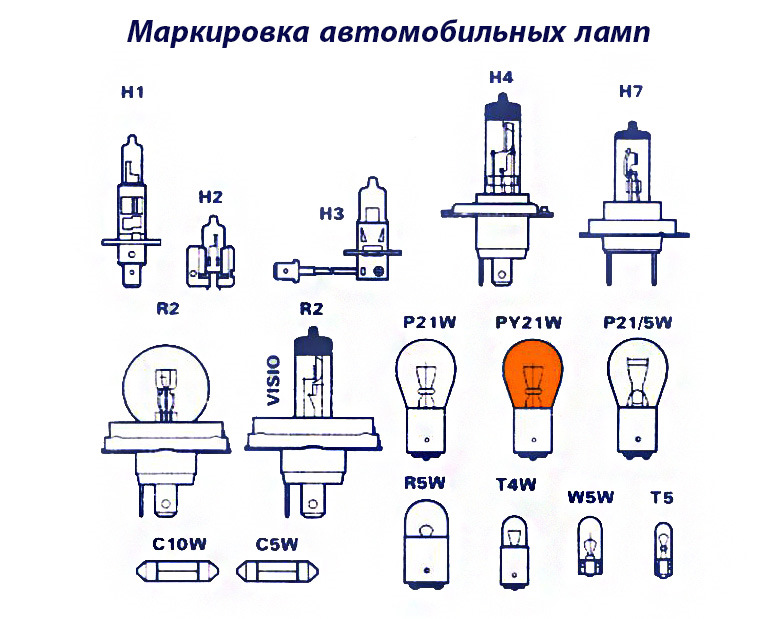 Маркировка автомобильных ламп

H1

H2

H3

H4

H7

R2

R2

VISIO

P21W

PY21W

P21/5W

R5W

T4W

W5W

T5

C10W

C5W