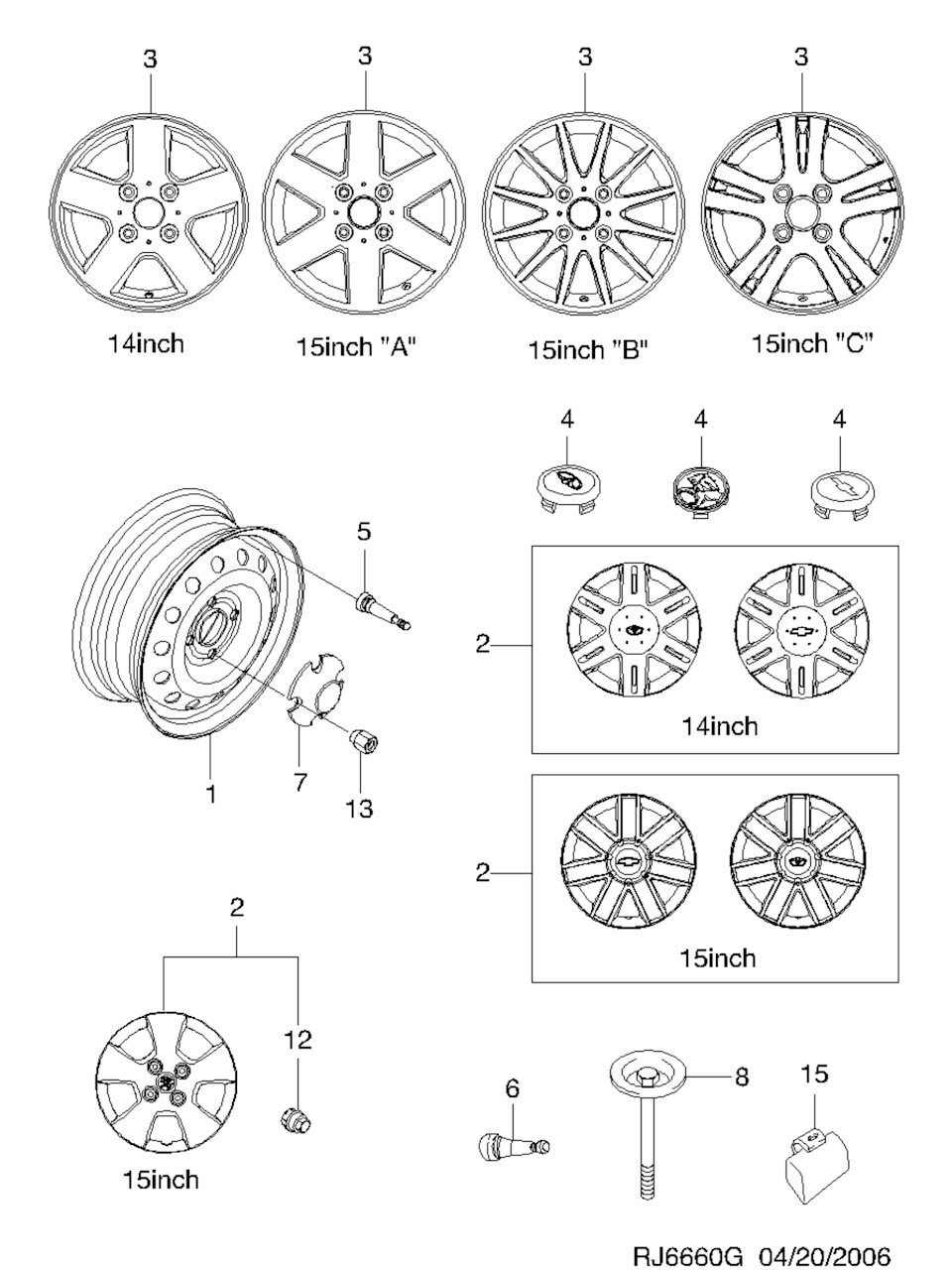 3 3 3 3

14inch 15inch "A" 15inch "B" 15inch "C"

4 4 4

5

2

14inch

1 7 13

2

15inch

2

12

15inch

6 8 15

RJ6660G 04/20/2006