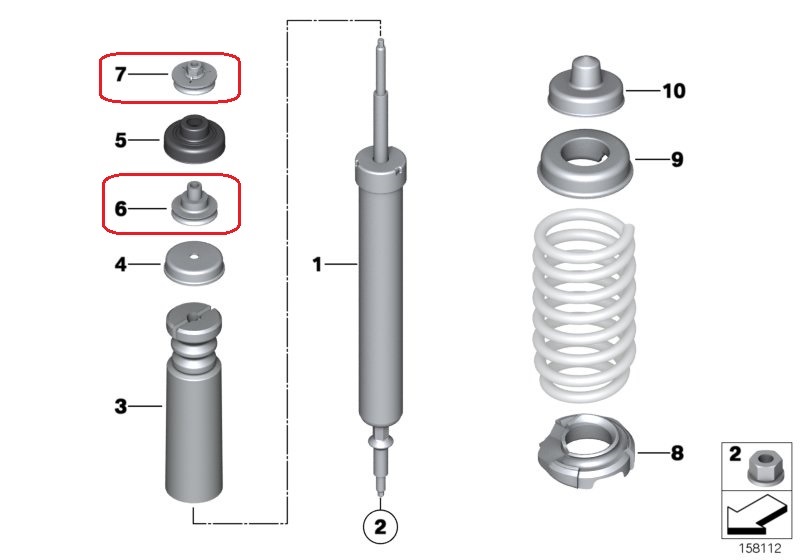 7
5
6
4
3
1
2
10
9
8
2
158112