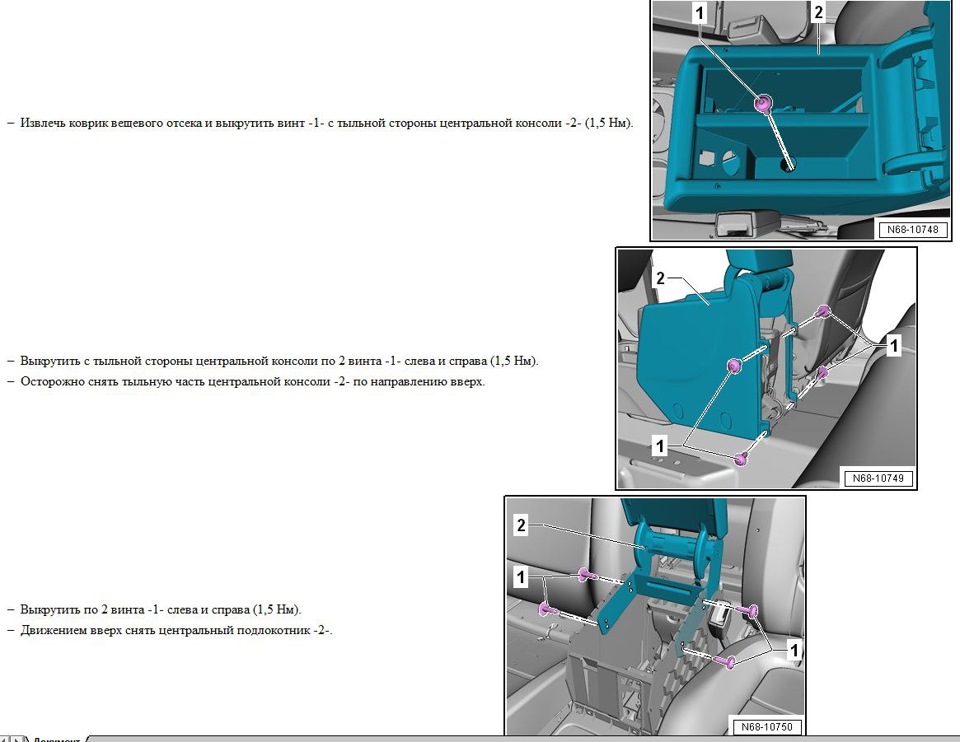 – Извлечь коврик вещевого отсека и выкрутить винт -1- с тыльной стороны центральной консоли -2- (1,5 Нм).

1
2
N68-10748

– Выкрутить с тыльной стороны центральной консоли по 2 винта -1- слева и справа (1,5 Нм).
– Осторожно снять тыльную часть центральной консоли -2- по направлению вверх.

2
1
1
N68-10749

– Выкрутить по 2 винта -1- слева и справа (1,5 Нм).
– Движением вверх снять центральный подлокотник -2-.

2
1
1
N68-10750

Документ