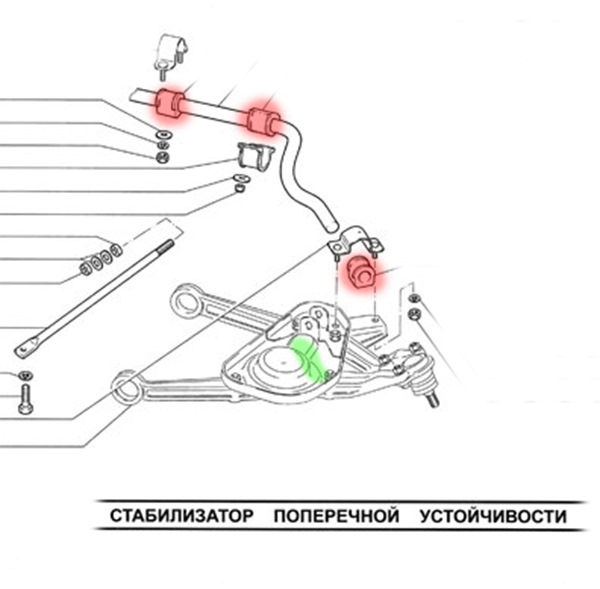 СТАБИЛИЗАТОР ПОПЕРЕЧНОЙ УСТОЙЧИВОСТИ