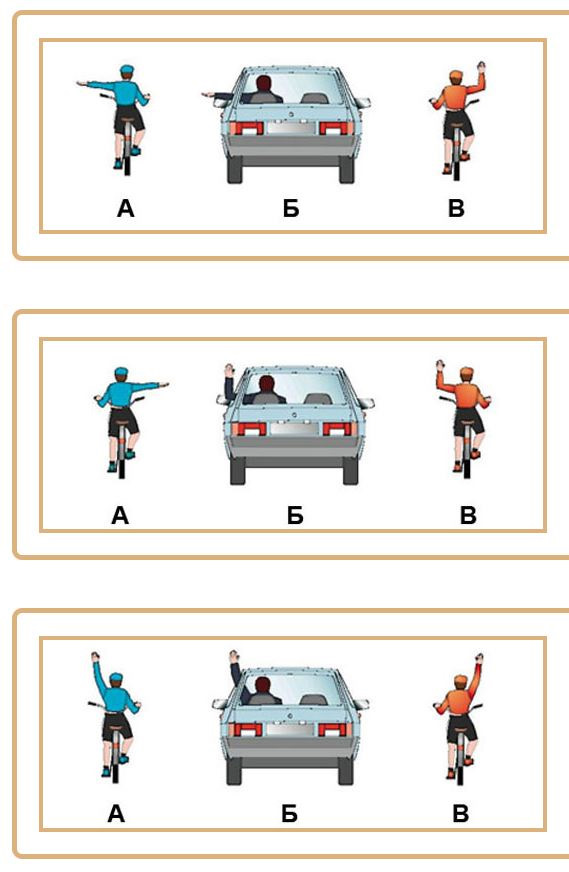 А Б В

А Б В

А Б В