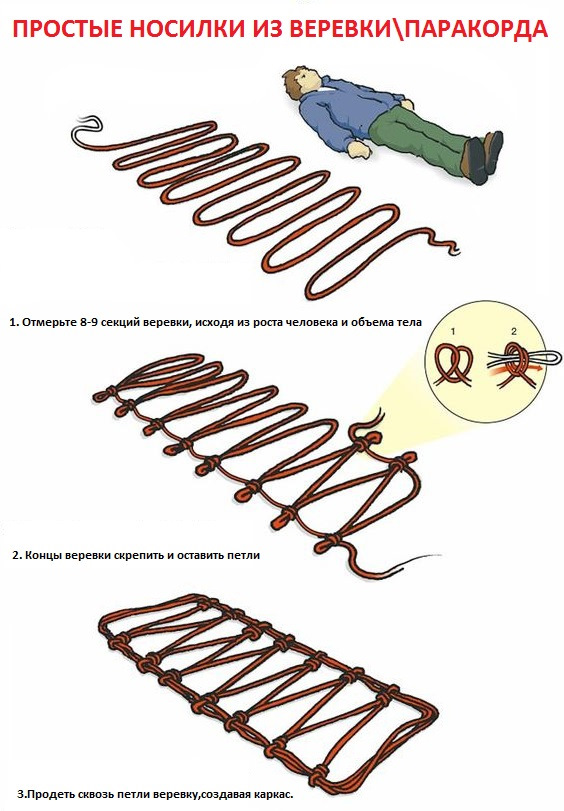 ПРОСТЫЕ НОСИЛКИ ИЗ ВЕРЕВКИ\ПАРАКОРДА

1. Отмерьте 8-9 секций веревки, исходя из роста человека и объема тела

1

2

2. Концы веревки скрепить и оставить петли

3.Продеть сквозь петли веревку,создавая каркас.