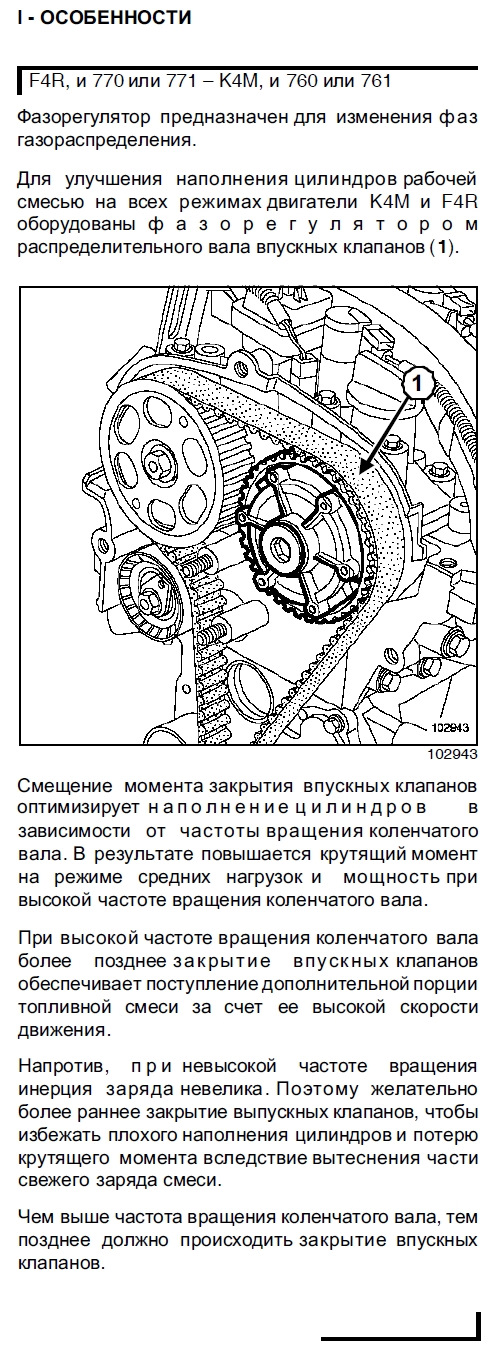 I - ОСОБЕННОСТИ

F4R, и 770 или 771 – K4M, и 760 или 761

Фазорегулятор предназначен для изменения фаз газораспределения.

Для улучшения наполнения цилиндров рабочей смесью на всех режимах двигатели K4M и F4R оборудованы фазорегулятором распределительного вала впускных клапанов (1).

1

102943

102943

Смещение момента закрытия впускных клапанов оптимизирует наполнение цилиндров в зависимости от частоты вращения коленчатого вала. В результате повышается крутящий момент на режиме средних нагрузок и мощность при высокой частоте вращения коленчатого вала.

При высокой частоте вращения коленчатого вала более позднее закрытие впускных клапанов обеспечивает поступление дополнительной порции топливной смеси за счет ее высокой скорости движения.

Напротив, при невысокой частоте вращения инерция заряда невелика. Поэтому желательно более раннее закрытие выпускных клапанов, чтобы избежать плохого наполнения цилиндров и потерю крутящего момента вследствие вытеснения части свежего заряда смеси.

Чем выше частота вращения коленчатого вала, тем позднее должно происходить закрытие впускных клапанов.