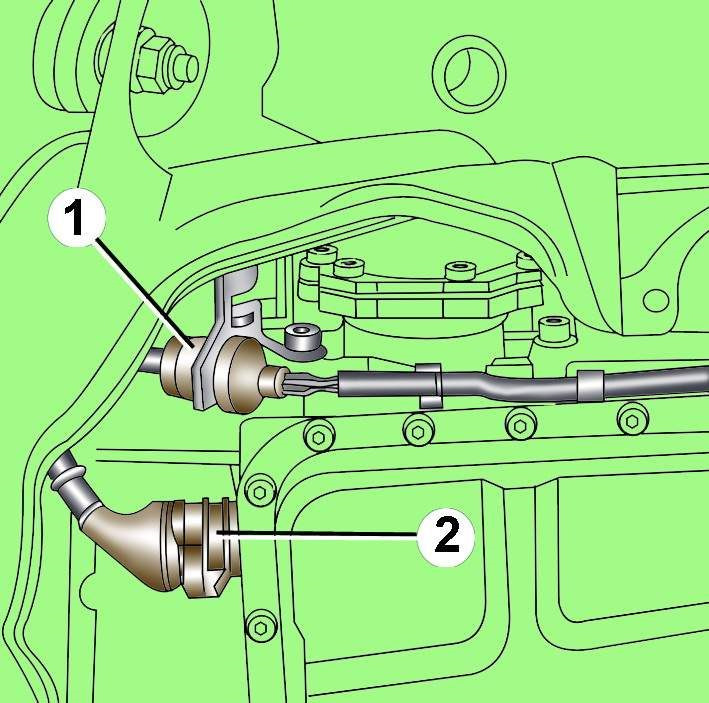 1

2