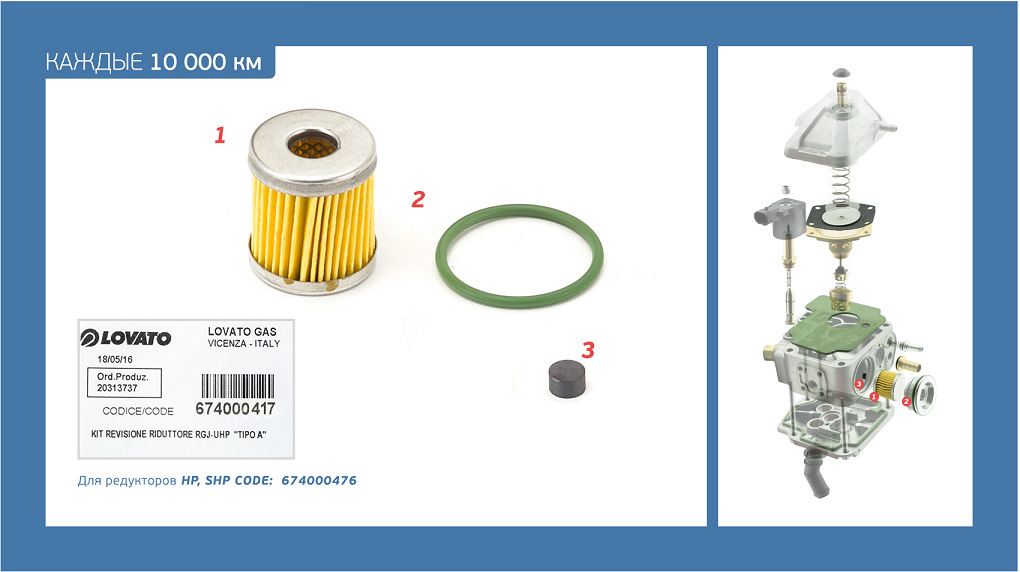 КАЖДЫЕ 10 000 км

1

2

3

LOVATO

LOVATO GAS
VICENZA - ITALY

18/05/16

Ord.Produz.
20313737

CODICE/CODE 674000417

KIT REVISIONE RIDUTTORE RGJ-UHP "TIPO A"

Для редукторов HP, SHP CODE: 674000476

3

1

2