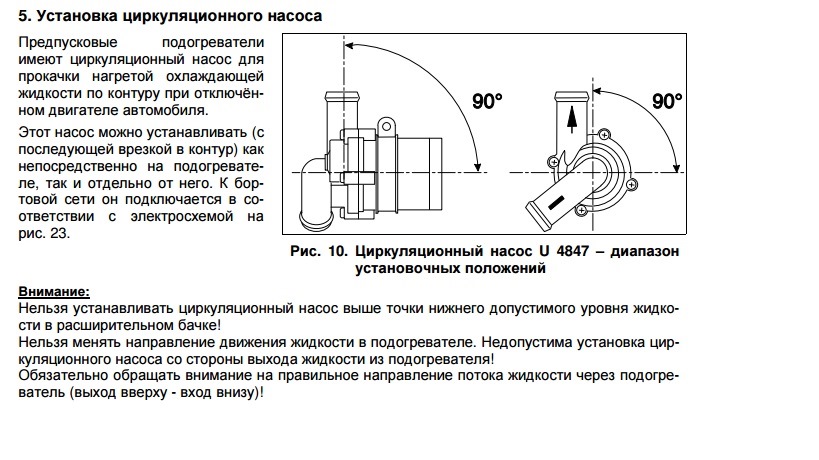 5. Установка циркуляционного насоса

Предпусковые подогреватели имеют циркуляционный насос для прокачки нагретой охлаждающей жидкости по контуру при отключённом двигателе автомобиля.

Этот насос можно устанавливать (с последующей врезкой в контур) как непосредственно на подогревателе, так и отдельно от него. К бортовой сети он подключается в соответствии с электросхемой на рис. 23.

90°

90°

Рис. 10. Циркуляционный насос U 4847 – диапазон установочных положений

Внимание:
Нельзя устанавливать циркуляционный насос выше точки нижнего допустимого уровня жидкости в расширительном бачке!
Нельзя менять направление движения жидкости в подогревателе. Недопустима установка циркуляционного насоса со стороны выхода жидкости из подогревателя!
Обязательно обращать внимание на правильное направление потока жидкости через подогреватель (выход вверху - вход внизу)!