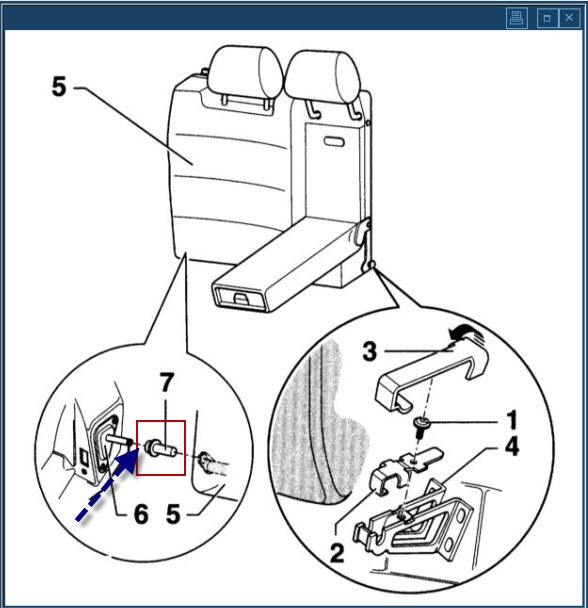 5

7

6

5

3

1

4

2