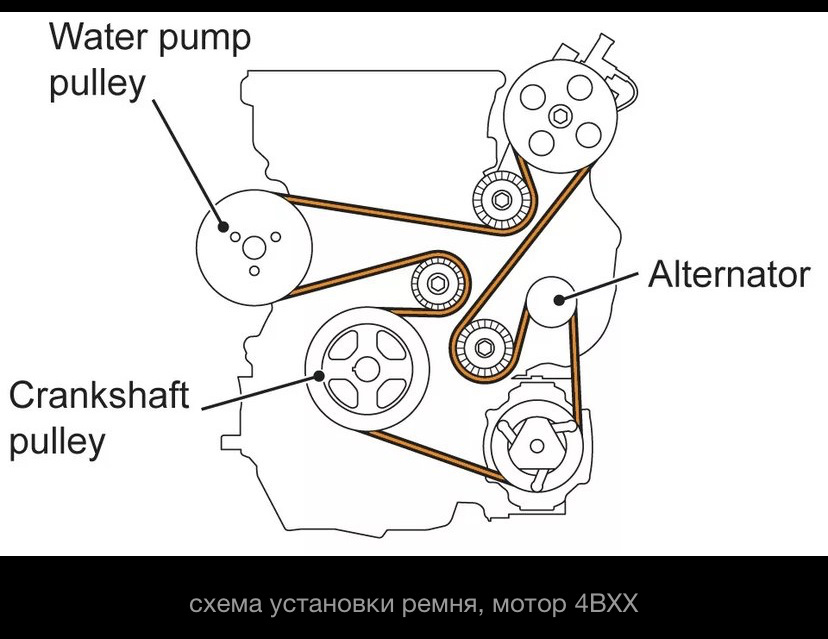 Water pump pulley

Alternator

Crankshaft pulley

схема установки ремня, мотор 4BXX