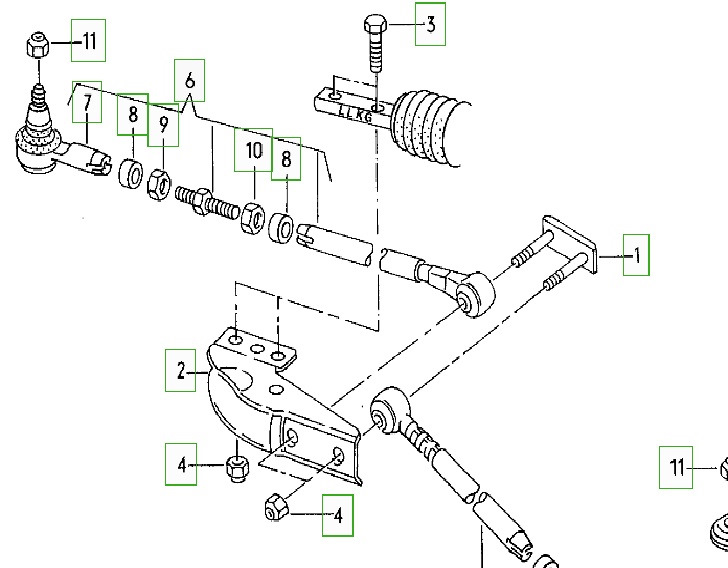 11
3
6
7
8
9
LLKG
10
8
1
2
4
4
11