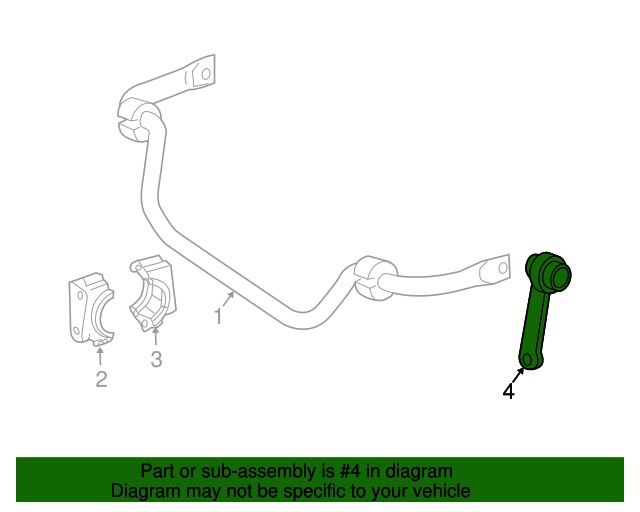 1
2
3
4

Part or sub-assembly is #4 in diagram
Diagram may not be specific to your vehicle