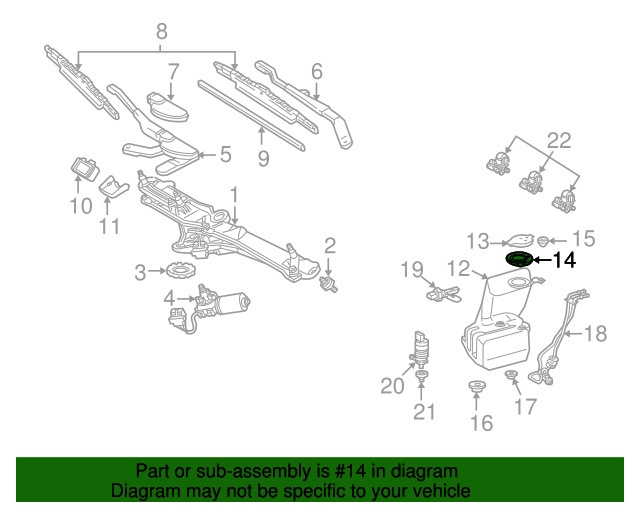 8
7
6
5
9
10
11
1
2
3
4
22
13
15
14
19
12
18
20
21
16
17

Part or sub-assembly is #14 in diagram
Diagram may not be specific to your vehicle