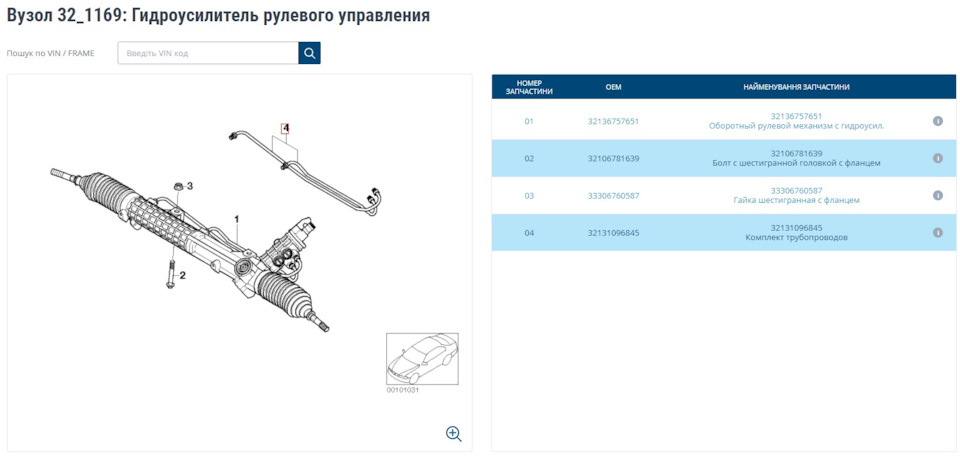 Вузол 32_1169: Гидроусилитель рулевого управления

Пошук по VIN / FRAME

Введіть VIN код

4

3

1

2

00101031

| НОМЕР ЗАПЧАСТИНИ | OEM | НАЙМЕНУВАННЯ ЗАПЧАСТИНИ |
|---|---|---|
| 01 | 32136757651 | 32136757651 Оборотный рулевой механизм с гидроусил. |
| 02 | 32106781639 | 32106781639 Болт с шестигранной головкой с фланцем |
| 03 | 33306760587 | 33306760587 Гайка шестигранная с фланцем |
| 04 | 32131096845 | 32131096845 Комплект трубопроводов |