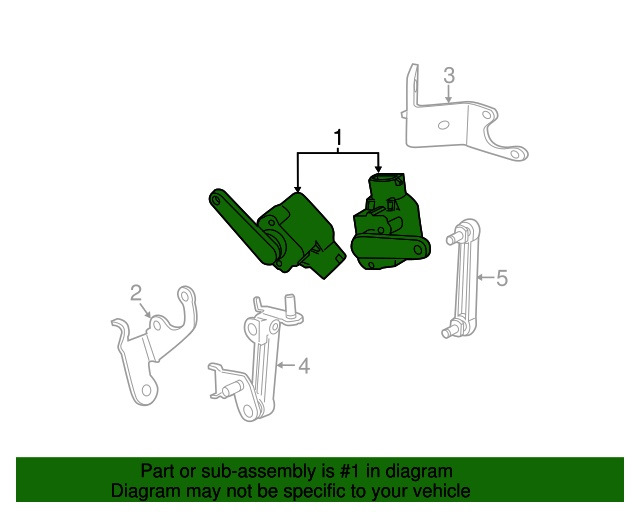 3

1

5

2

4

Part or sub-assembly is #1 in diagram
Diagram may not be specific to your vehicle